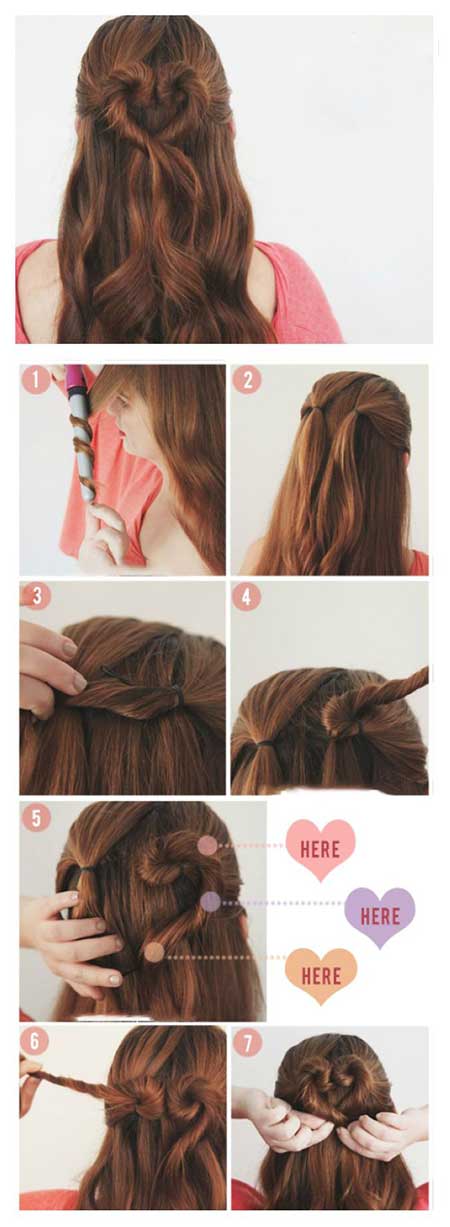 1
2
3
4
5
HERE
HERE
HERE
6
7